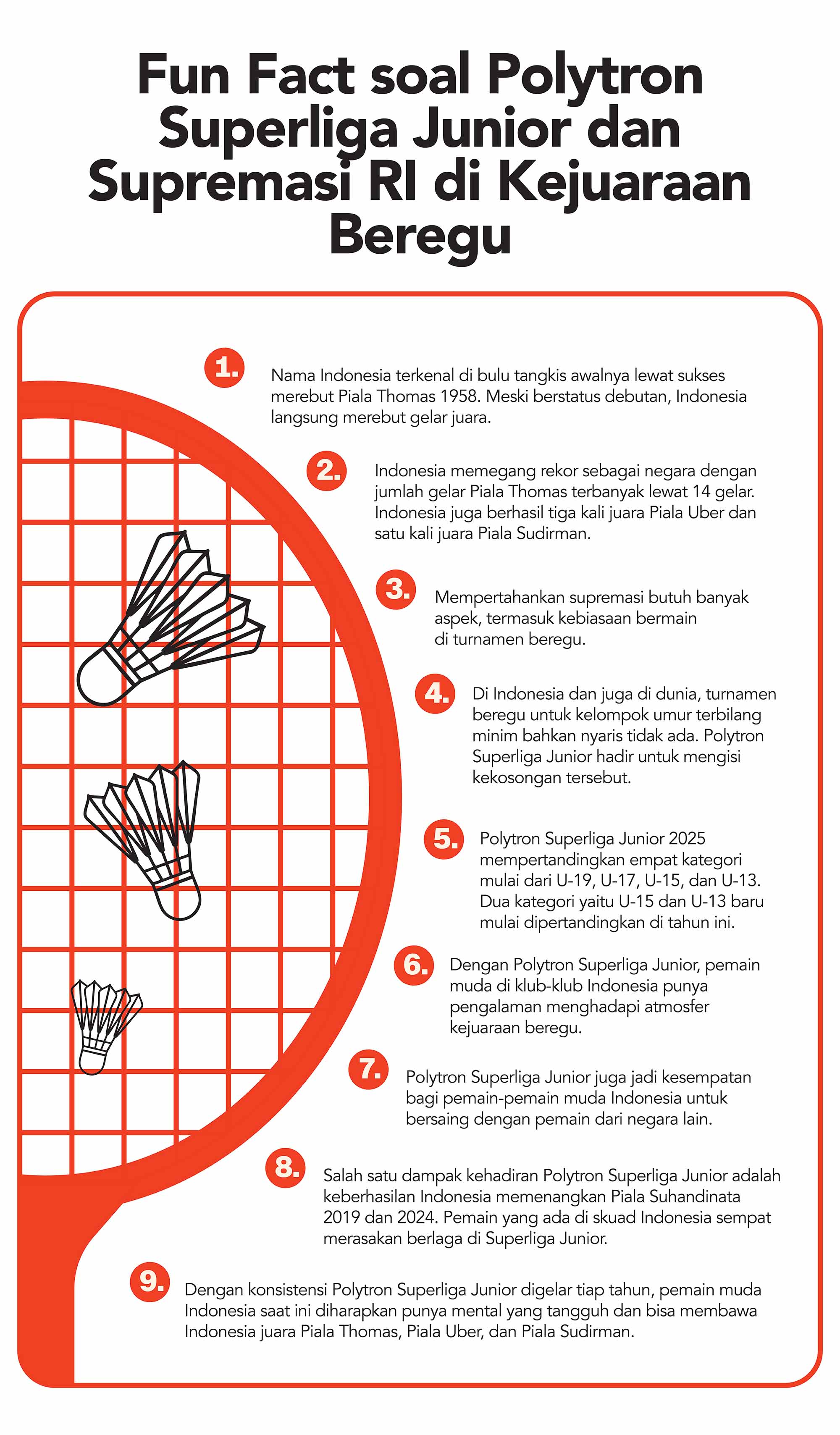 Fun Fact soal Polytron Superliga Junior dan Supremasi RI di Kejuaraan Beregu

1. Nama Indonesia terkenal di bulu tangkis awalnya lewat sukses merebut Piala Thomas 1958. Meski berstatus debutan, Indonesia langsung merebut gelar juara.

2. Indonesia memegang rekor sebagai negara dengan jumlah gelar Piala Thomas terbanyak lewat 14 gelar. Indonesia juga berhasil tiga kali juara Piala Uber dan satu kali juara Piala Sudirman.

3. Mempertahankan supremasi butuh banyak aspek, termasuk kebiasaan bermain di turnamen beregu.

4. Di Indonesia dan juga di dunia, turnamen beregu untuk kelompok umur terbilang minim bahkan nyaris tidak ada. Polytron Superliga Junior hadir untuk mengisi kekosongan tersebut.

5. Polytron Superliga Junior 2025 mempertandingkan empat kategori mulai dari U-19, U-17, U-15, dan U-13. Dua kategori yaitu U-15 dan U-13 baru mulai dipertandingkan di tahun ini.

6. Dengan Polytron Superliga Junior, pemain muda di klub-klub Indonesia punya pengalaman menghadapi atmosfer kejuaraan beregu.

7. Polytron Superliga Junior juga jadi kesempatan bagi pemain-pemain muda Indonesia untuk bersaing dengan pemain dari negara lain.

8. Salah satu dampak kehadiran Polytron Superliga Junior adalah keberhasilan Indonesia memenangkan Piala Suhandinata 2019 dan 2024. Pemain yang ada di skuad Indonesia sempat merasakan berlaga di Superliga Junior.

9. Dengan konsistensi Polytron Superliga Junior digelar tiap tahun, pemain muda Indonesia saat ini diharapkan punya mental yang tangguh dan bisa membawa Indonesia juara Piala Thomas, Piala Uber, dan Piala Sudirman.